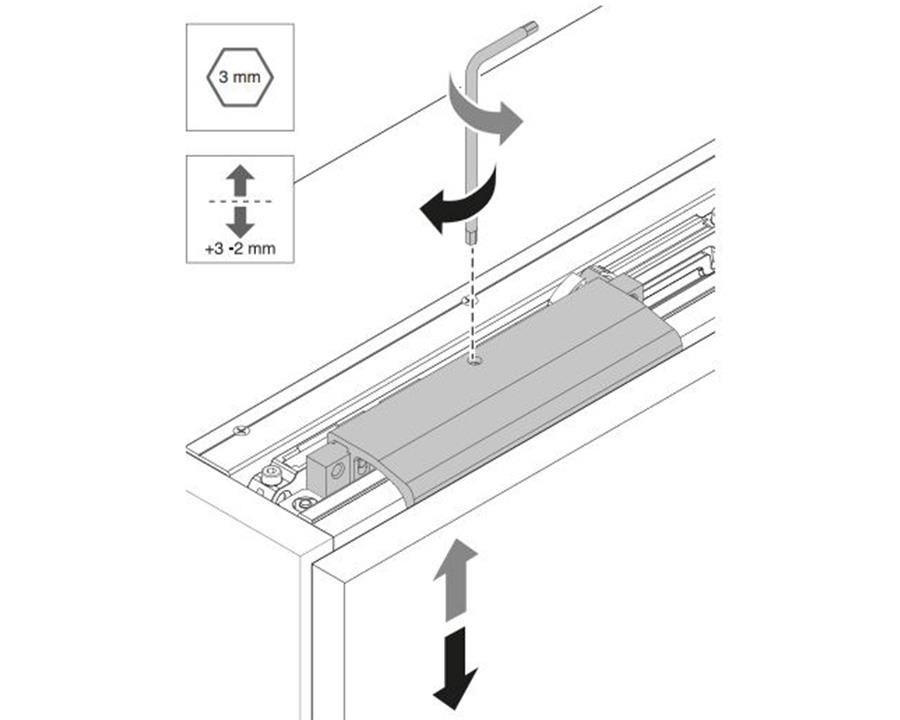 3 mm

+3 -2 mm